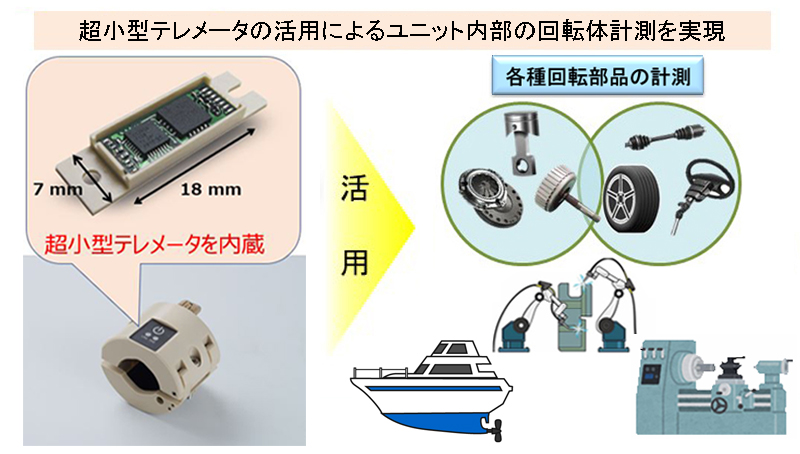 超小型テレメータの活用によるユニット内部の回転体計測を実現

7 mm

18 mm

超小型テレメータを内蔵

活用

各種回転部品の計測